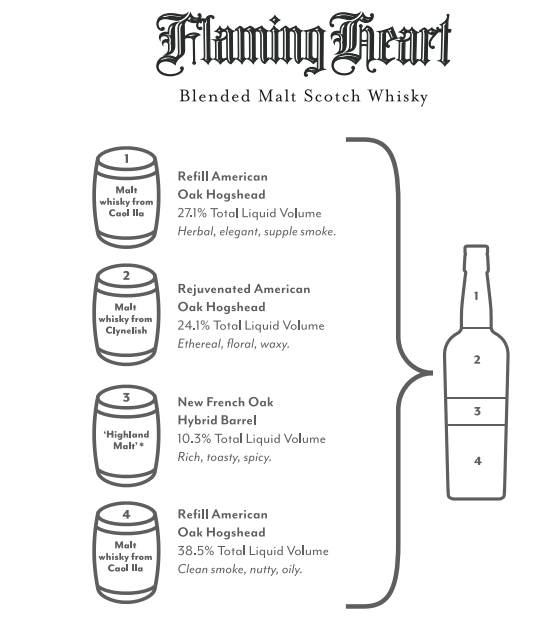 Flaming Heart

Blended Malt Scotch Whisky

1
Malt whisky from Caol Ila

Refill American Oak Hogshead
27.1% Total Liquid Volume
Herbal, elegant, supple smoke.

2
Malt whisky from Clynelish

Rejuvenated American Oak Hogshead
24.1% Total Liquid Volume
Ethereal, floral, waxy.

3
'Highland Malt'*

New French Oak Hybrid Barrel
10.3% Total Liquid Volume
Rich, toasty, spicy.

4
Malt whisky from Caol Ila

Refill American Oak Hogshead
38.5% Total Liquid Volume
Clean smoke, nutty, oily.

1
2
3
4